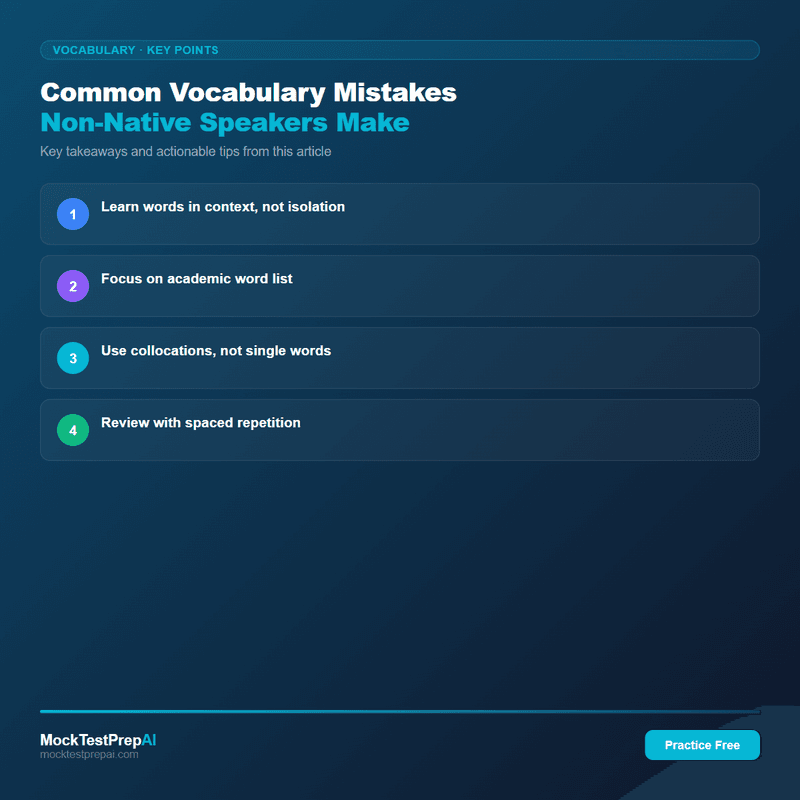 VOCABULARY · KEY POINTS

Common Vocabulary Mistakes
Non-Native Speakers Make

Key takeaways and actionable tips from this article

1 Learn words in context, not isolation

2 Focus on academic word list

3 Use collocations, not single words

4 Review with spaced repetition

MockTestPrepAI
mocktestprepai.com

Practice Free