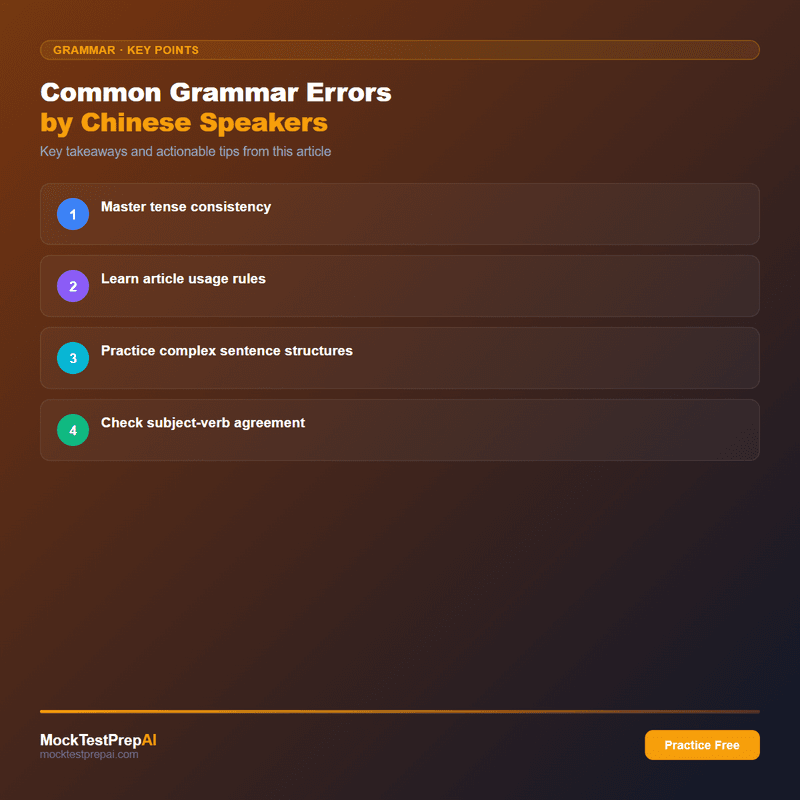 GRAMMAR · KEY POINTS

Common Grammar Errors
by Chinese Speakers

Key takeaways and actionable tips from this article

1 Master tense consistency

2 Learn article usage rules

3 Practice complex sentence structures

4 Check subject-verb agreement

MockTestPrepAI
mocktestprepai.com

Practice Free