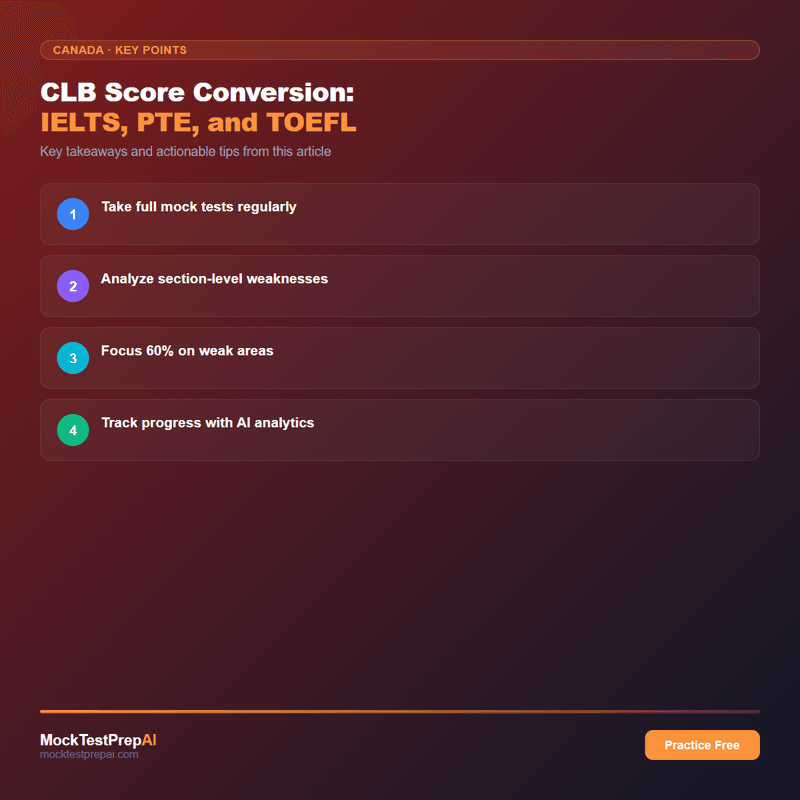 CANADA · KEY POINTS

CLB Score Conversion:
IELTS, PTE, and TOEFL

Key takeaways and actionable tips from this article

1 Take full mock tests regularly

2 Analyze section-level weaknesses

3 Focus 60% on weak areas

4 Track progress with AI analytics

MockTestPrepAI
mocktestprepai.com

Practice Free