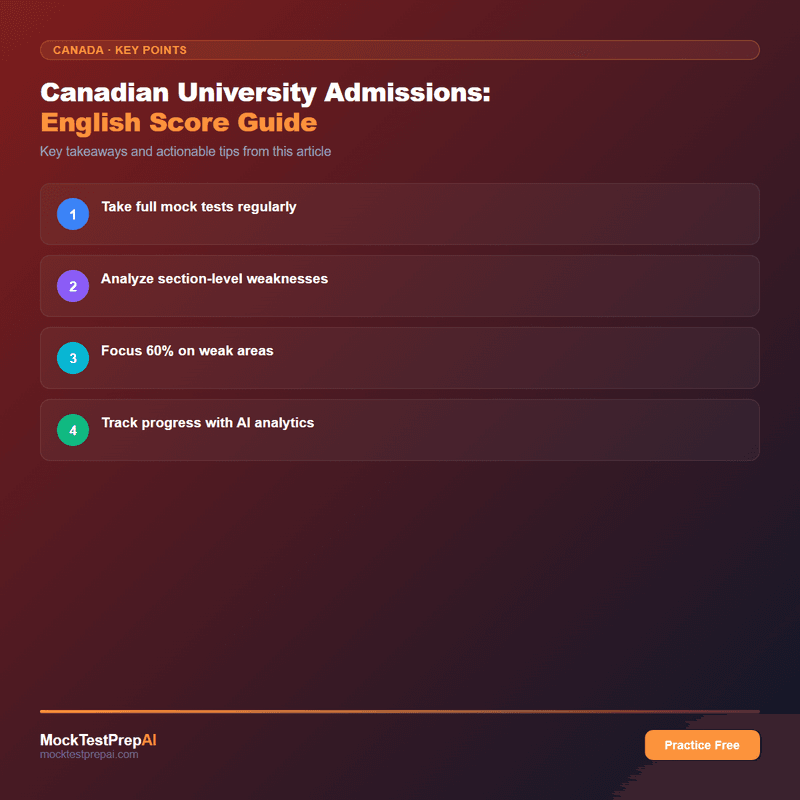 CANADA · KEY POINTS

Canadian University Admissions:
English Score Guide

Key takeaways and actionable tips from this article

1 Take full mock tests regularly

2 Analyze section-level weaknesses

3 Focus 60% on weak areas

4 Track progress with AI analytics

MockTestPrepAI
mocktestprepai.com

Practice Free