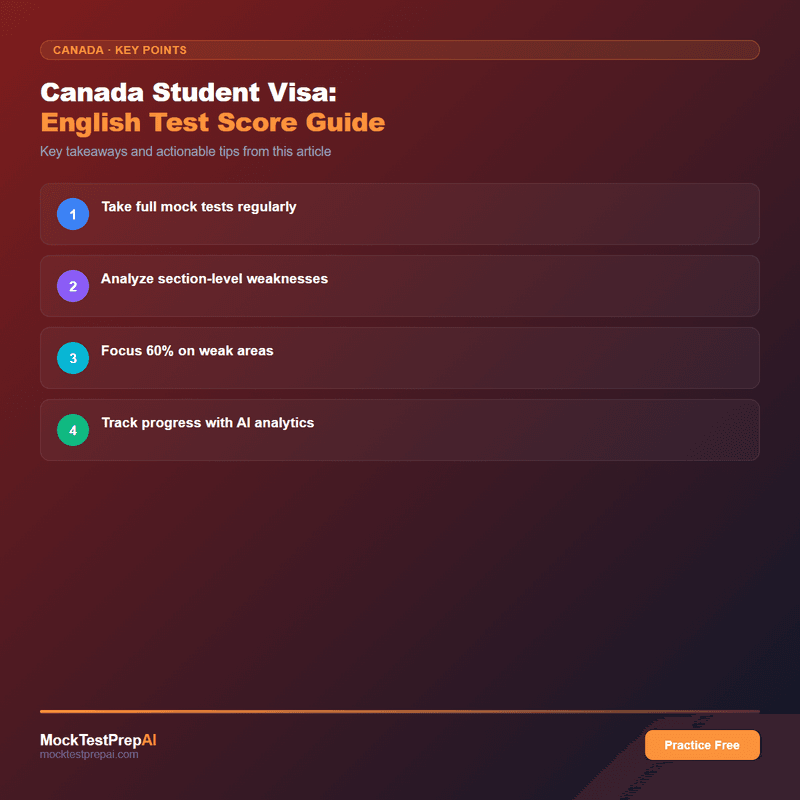 CANADA · KEY POINTS

Canada Student Visa:
English Test Score Guide

Key takeaways and actionable tips from this article

1 Take full mock tests regularly

2 Analyze section-level weaknesses

3 Focus 60% on weak areas

4 Track progress with AI analytics

MockTestPrepAI
mocktestprepai.com

Practice Free