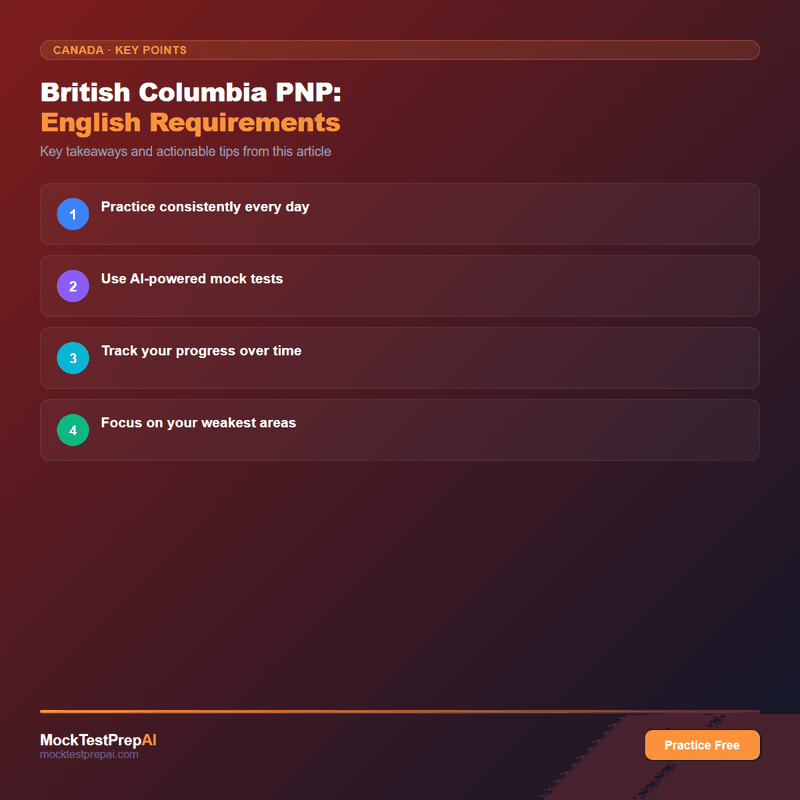 CANADA · KEY POINTS

British Columbia PNP:
English Requirements

Key takeaways and actionable tips from this article

1 Practice consistently every day

2 Use AI-powered mock tests

3 Track your progress over time

4 Focus on your weakest areas

MockTestPrepAI
mocktestprepai.com

Practice Free