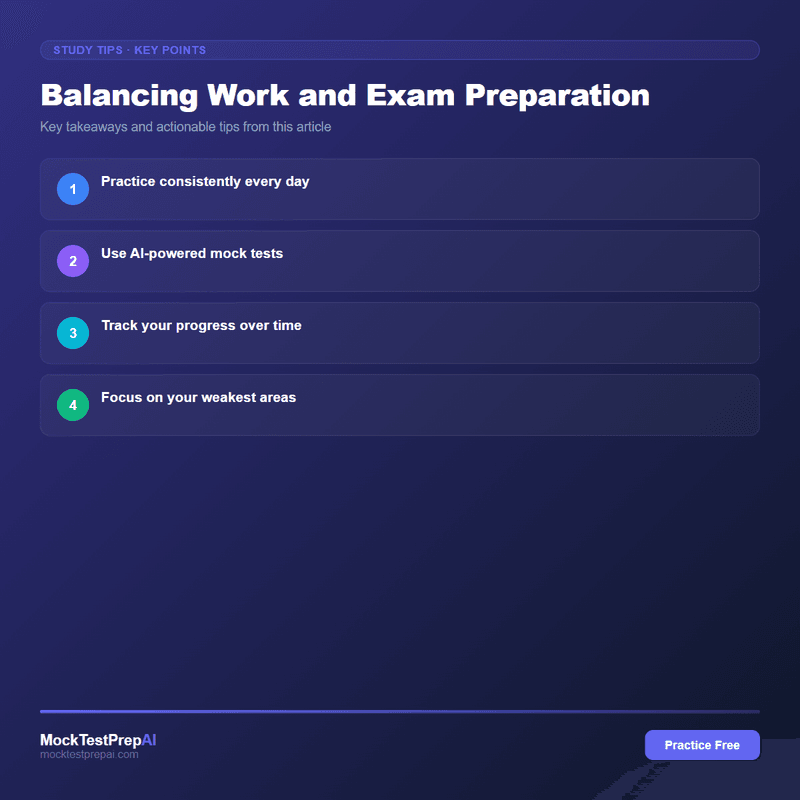 STUDY TIPS · KEY POINTS

Balancing Work and Exam Preparation

Key takeaways and actionable tips from this article

1 Practice consistently every day

2 Use AI-powered mock tests

3 Track your progress over time

4 Focus on your weakest areas

MockTestPrepAI
mocktestprepai.com

Practice Free