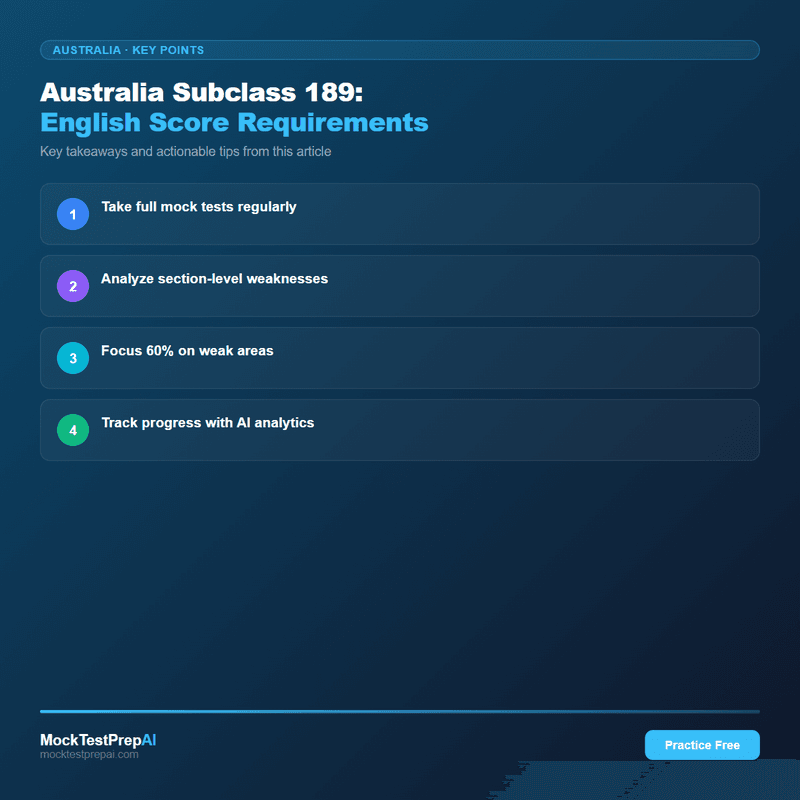 AUSTRALIA · KEY POINTS

Australia Subclass 189:
English Score Requirements

Key takeaways and actionable tips from this article

1 Take full mock tests regularly

2 Analyze section-level weaknesses

3 Focus 60% on weak areas

4 Track progress with AI analytics

MockTestPrepAI
mocktestprepai.com

Practice Free