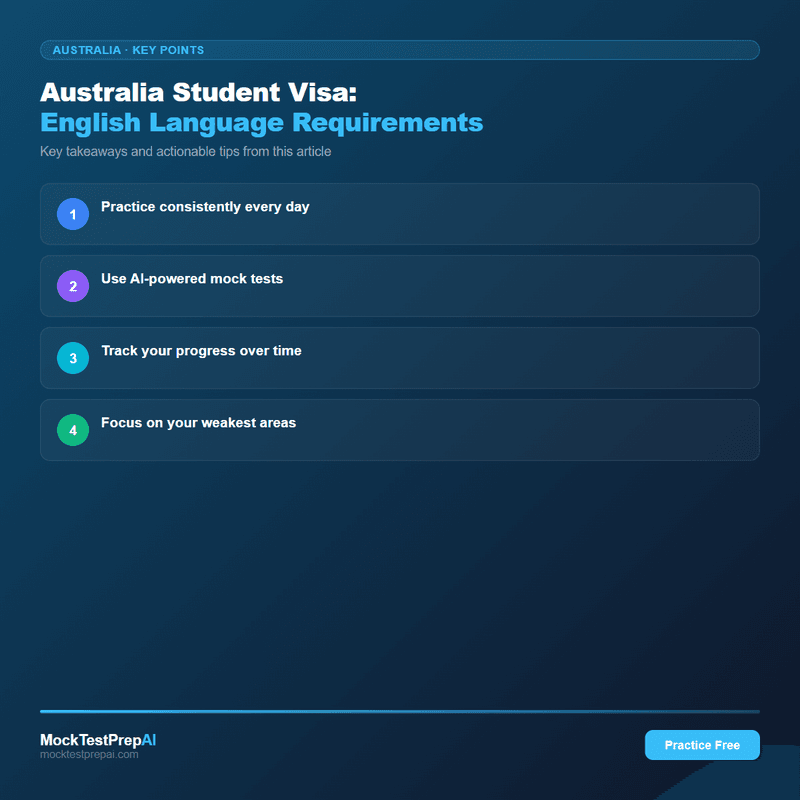 AUSTRALIA · KEY POINTS

Australia Student Visa:
English Language Requirements

Key takeaways and actionable tips from this article

1 Practice consistently every day

2 Use AI-powered mock tests

3 Track your progress over time

4 Focus on your weakest areas

MockTestPrepAI
mocktestprepai.com

Practice Free