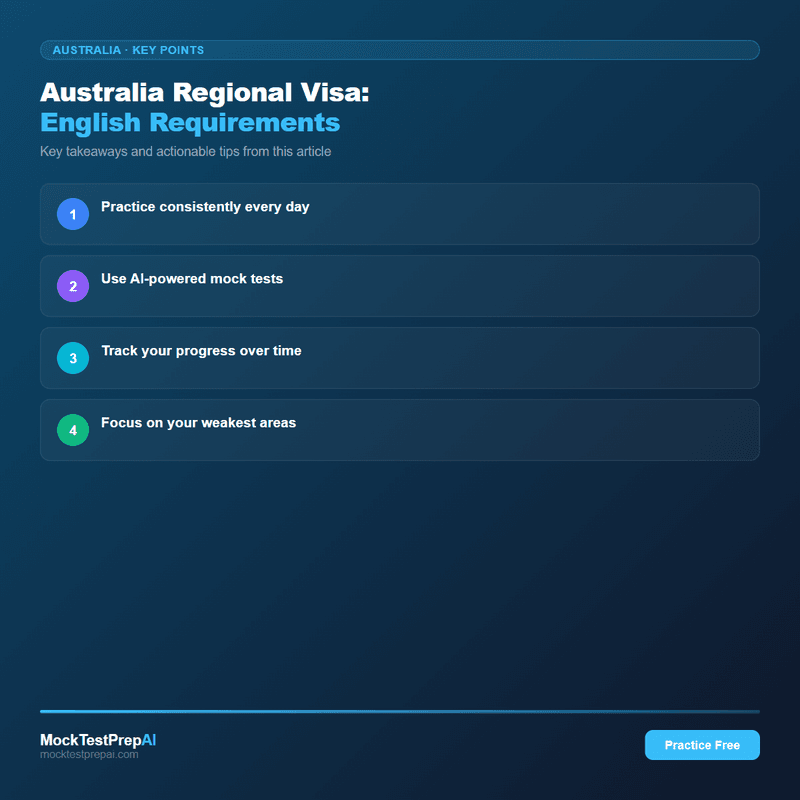 AUSTRALIA · KEY POINTS

Australia Regional Visa:
English Requirements

Key takeaways and actionable tips from this article

1 Practice consistently every day

2 Use AI-powered mock tests

3 Track your progress over time

4 Focus on your weakest areas

MockTestPrepAI
mocktestprepai.com

Practice Free