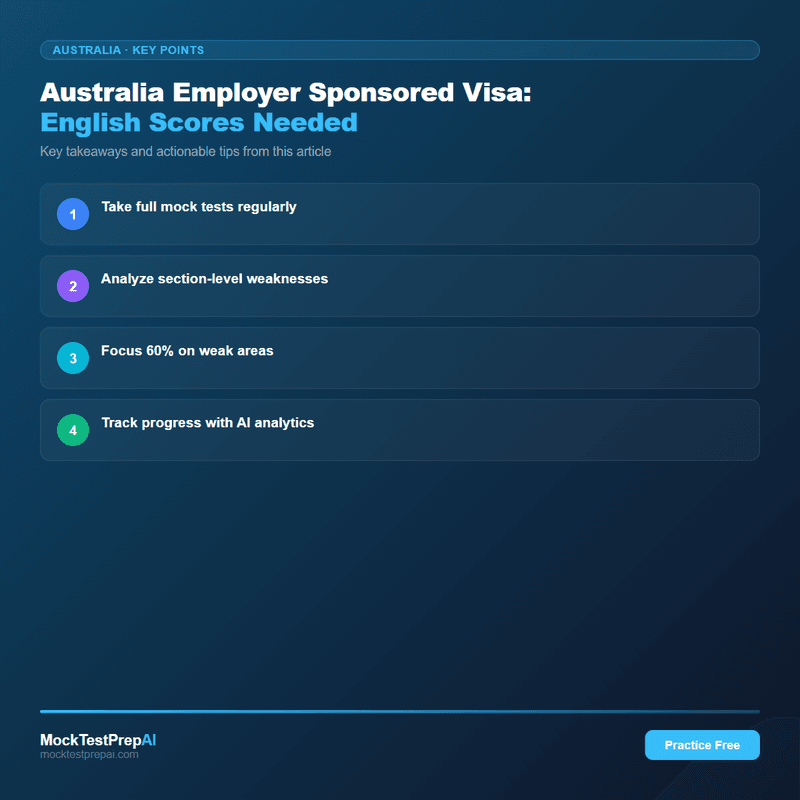 AUSTRALIA · KEY POINTS

Australia Employer Sponsored Visa:
English Scores Needed

Key takeaways and actionable tips from this article

1 Take full mock tests regularly

2 Analyze section-level weaknesses

3 Focus 60% on weak areas

4 Track progress with AI analytics

MockTestPrepAI
mocktestprepai.com

Practice Free