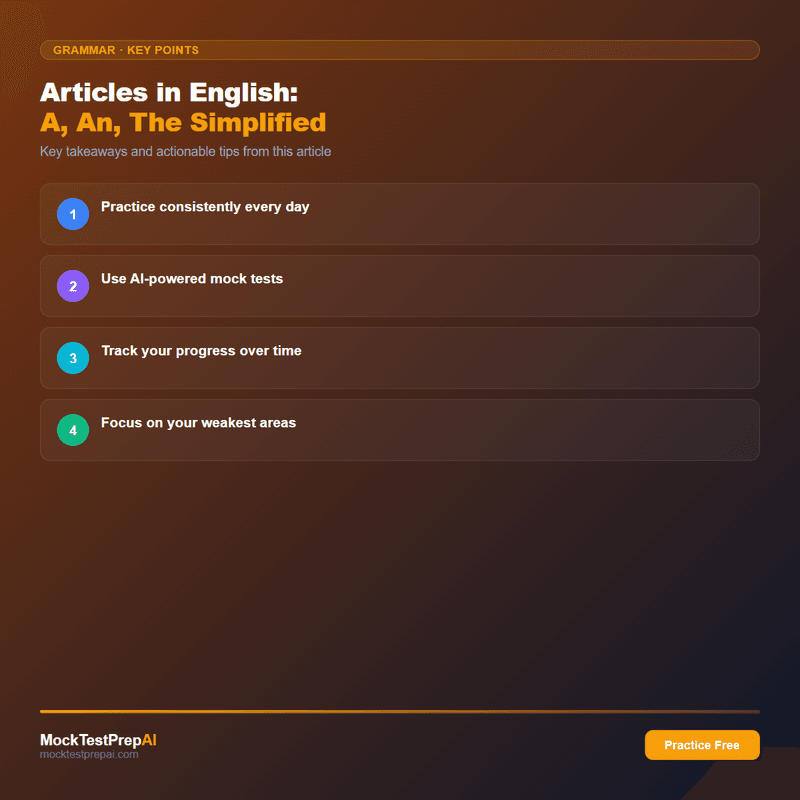 GRAMMAR · KEY POINTS

Articles in English:
A, An, The Simplified

Key takeaways and actionable tips from this article

1 Practice consistently every day

2 Use AI-powered mock tests

3 Track your progress over time

4 Focus on your weakest areas

MockTestPrepAI
mocktestprepai.com

Practice Free