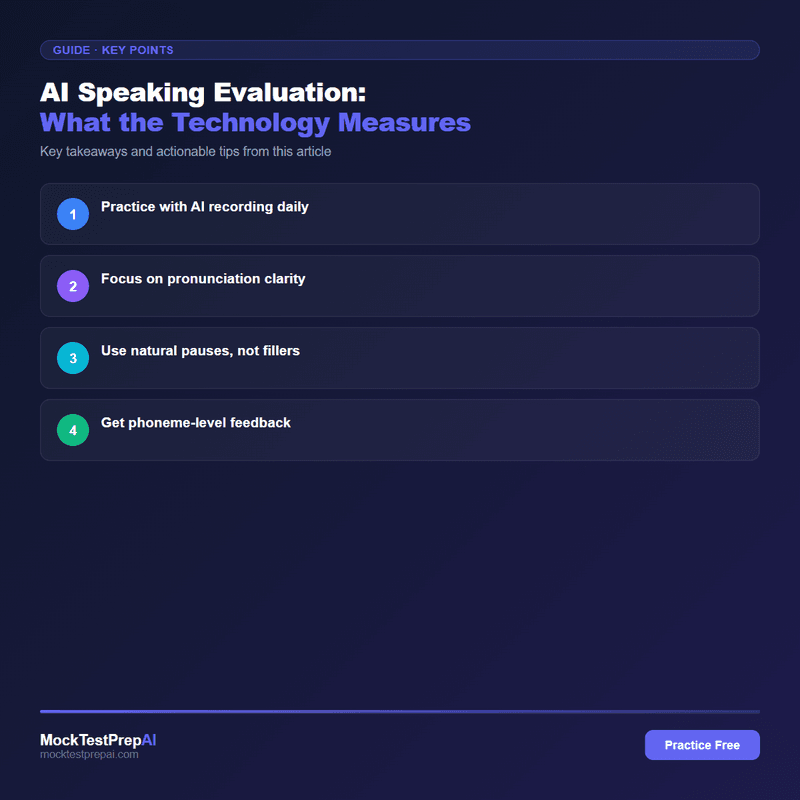 GUIDE · KEY POINTS

AI Speaking Evaluation:
What the Technology Measures

Key takeaways and actionable tips from this article

1 Practice with AI recording daily

2 Focus on pronunciation clarity

3 Use natural pauses, not fillers

4 Get phoneme-level feedback

MockTestPrepAI
mocktestprepai.com

Practice Free