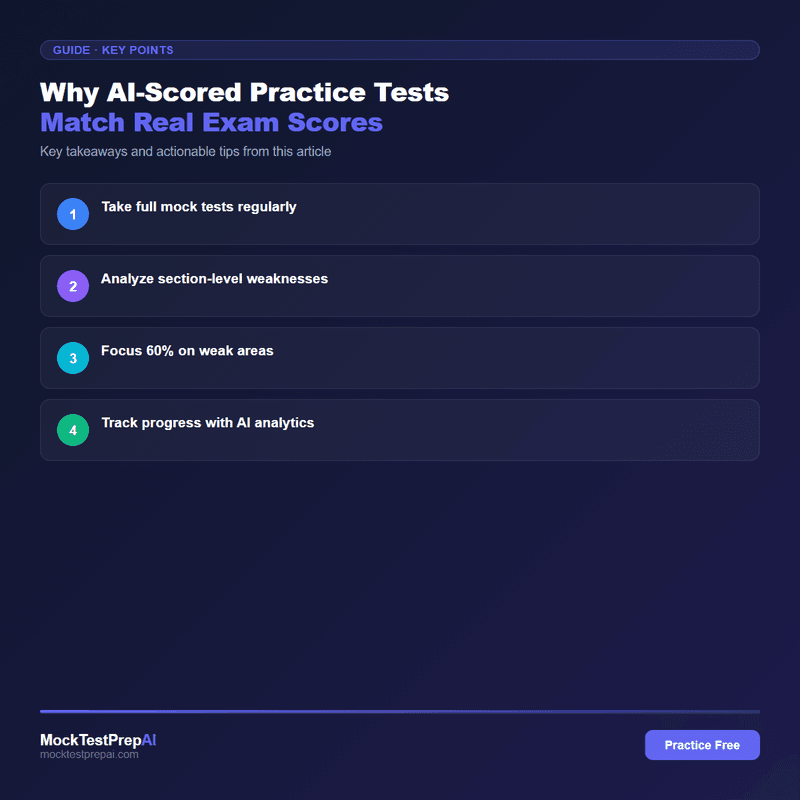 GUIDE · KEY POINTS

Why AI-Scored Practice Tests
Match Real Exam Scores

Key takeaways and actionable tips from this article

1 Take full mock tests regularly

2 Analyze section-level weaknesses

3 Focus 60% on weak areas

4 Track progress with AI analytics

MockTestPrepAI
mocktestprepai.com

Practice Free