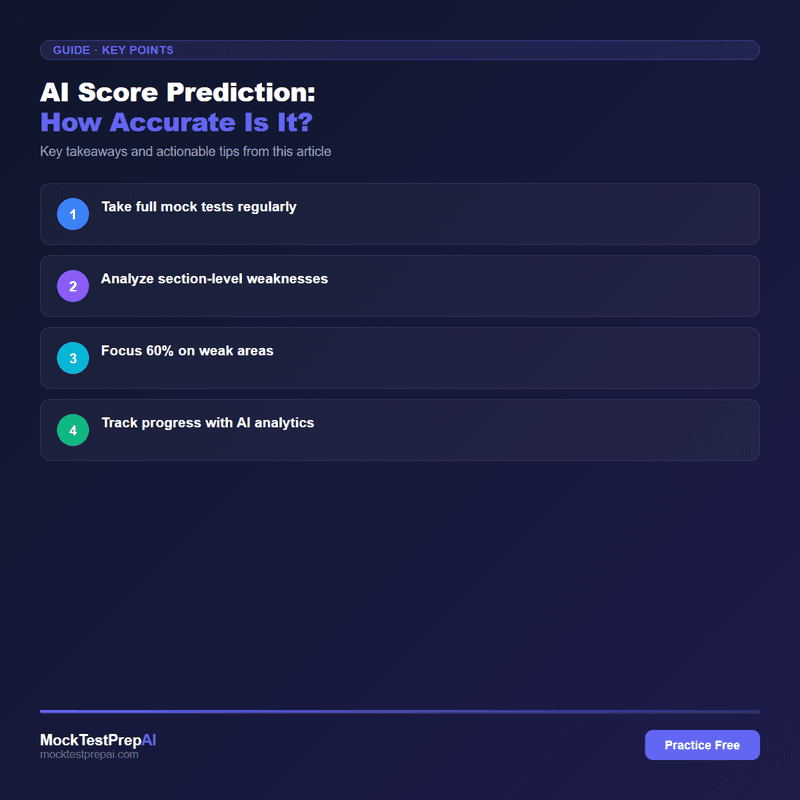 GUIDE · KEY POINTS

AI Score Prediction:
How Accurate Is It?

Key takeaways and actionable tips from this article

1 Take full mock tests regularly

2 Analyze section-level weaknesses

3 Focus 60% on weak areas

4 Track progress with AI analytics

MockTestPrepAI
mocktestprepai.com

Practice Free