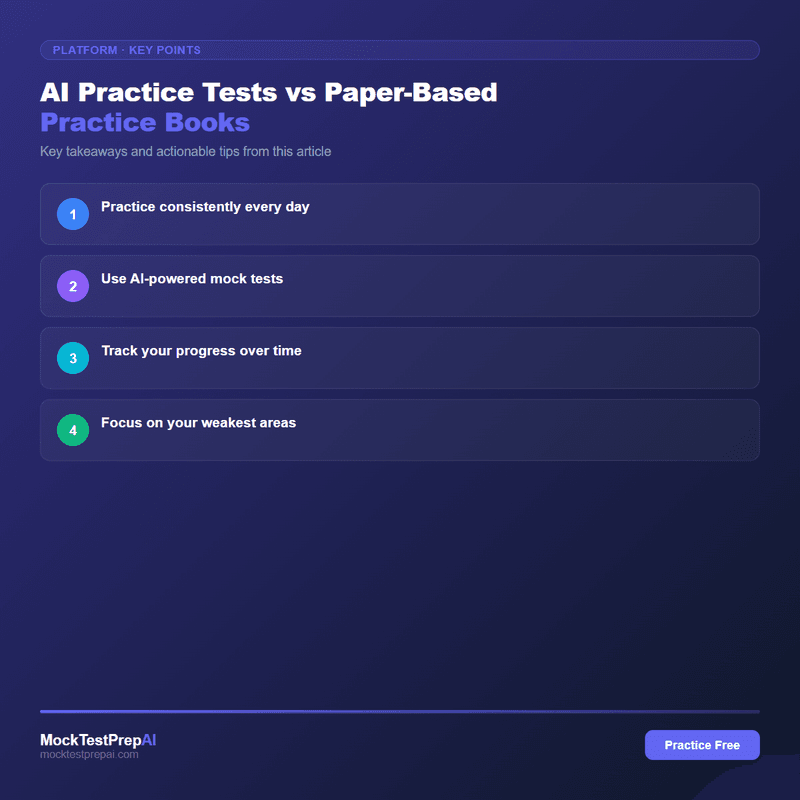 PLATFORM · KEY POINTS

AI Practice Tests vs Paper-Based Practice Books

Key takeaways and actionable tips from this article

1 Practice consistently every day

2 Use AI-powered mock tests

3 Track your progress over time

4 Focus on your weakest areas

MockTestPrepAI
mocktestprepai.com

Practice Free