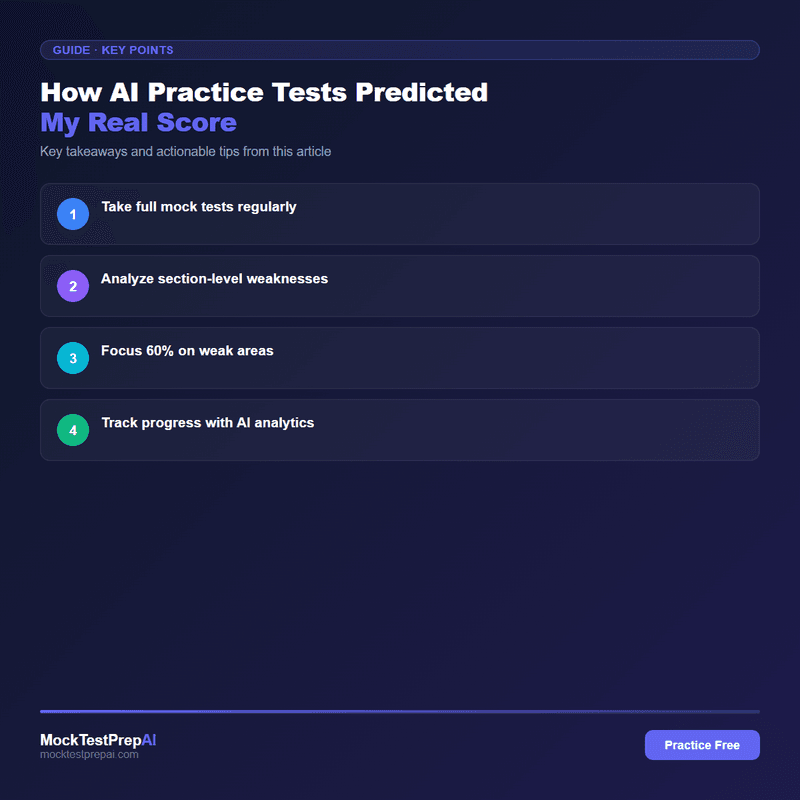 GUIDE · KEY POINTS

How AI Practice Tests Predicted My Real Score

Key takeaways and actionable tips from this article

1 Take full mock tests regularly

2 Analyze section-level weaknesses

3 Focus 60% on weak areas

4 Track progress with AI analytics

MockTestPrepAI
mocktestprepai.com

Practice Free