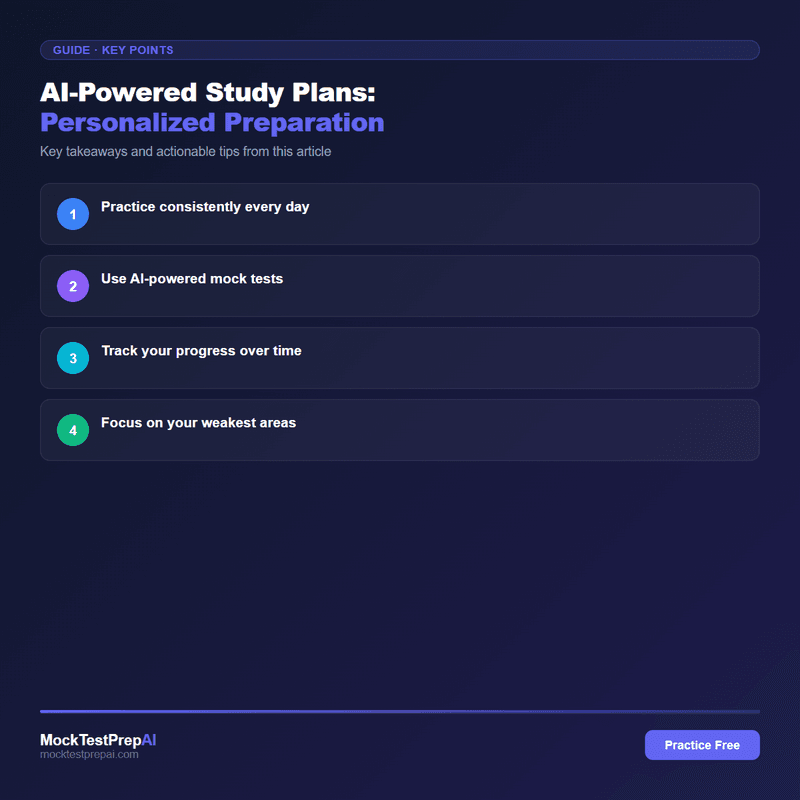 GUIDE · KEY POINTS

AI-Powered Study Plans:
Personalized Preparation

Key takeaways and actionable tips from this article

1 Practice consistently every day

2 Use AI-powered mock tests

3 Track your progress over time

4 Focus on your weakest areas

MockTestPrepAI
mocktestprepai.com

Practice Free