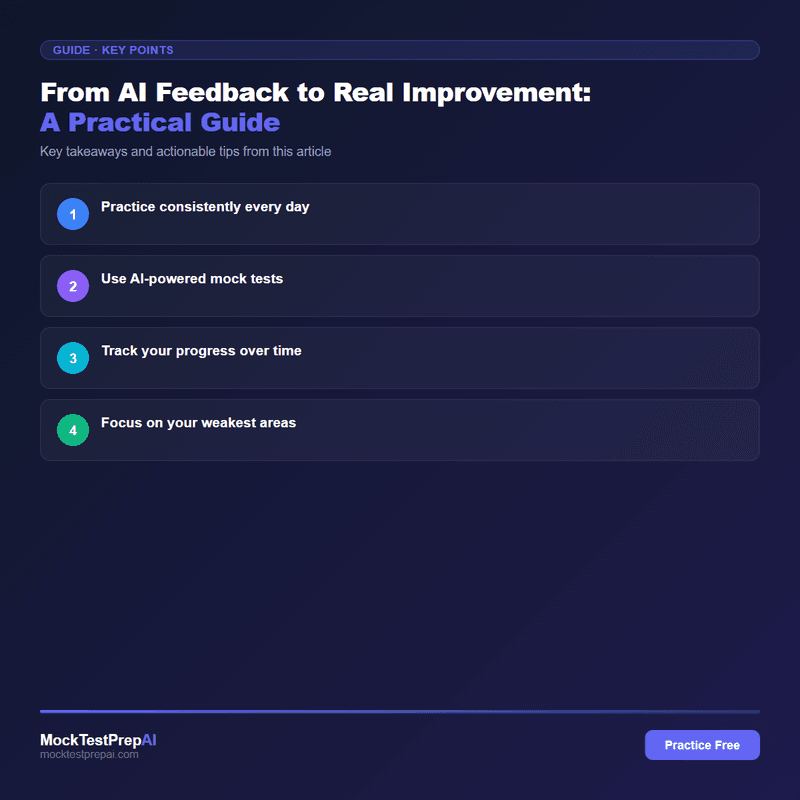 GUIDE · KEY POINTS

From AI Feedback to Real Improvement:
A Practical Guide

Key takeaways and actionable tips from this article

1 Practice consistently every day

2 Use AI-powered mock tests

3 Track your progress over time

4 Focus on your weakest areas

MockTestPrepAI
mocktestprepai.com

Practice Free