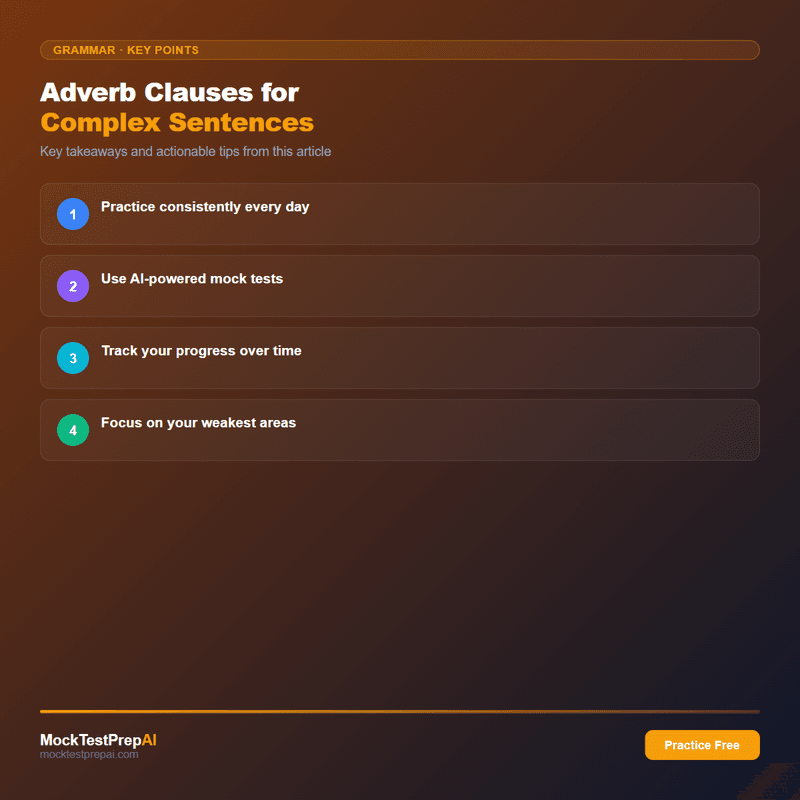 GRAMMAR · KEY POINTS

Adverb Clauses for
Complex Sentences

Key takeaways and actionable tips from this article

1 Practice consistently every day

2 Use AI-powered mock tests

3 Track your progress over time

4 Focus on your weakest areas

MockTestPrepAI
mocktestprepai.com

Practice Free