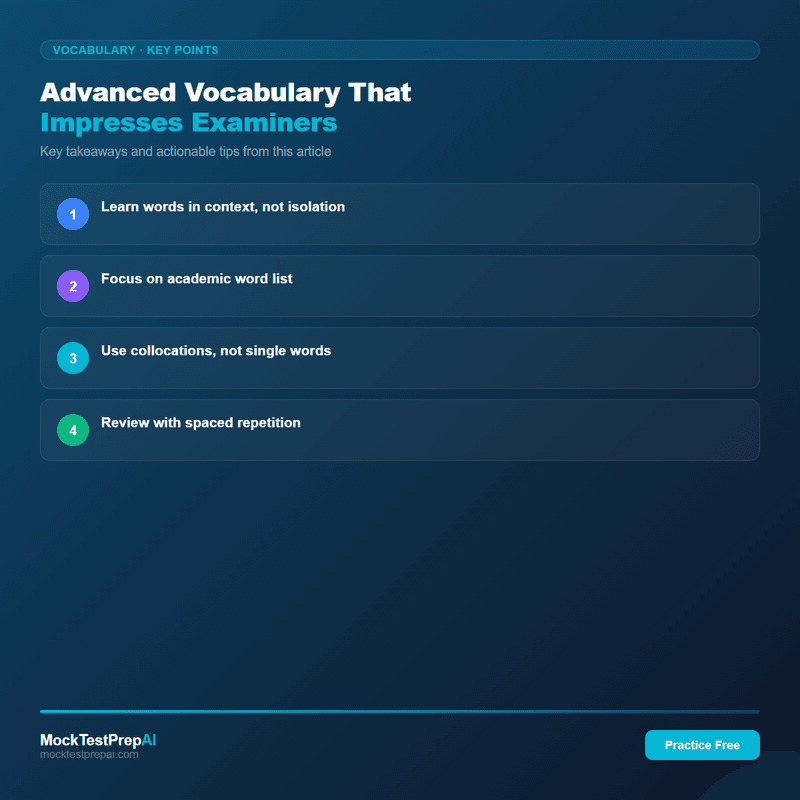 VOCABULARY · KEY POINTS

Advanced Vocabulary That Impresses Examiners

Key takeaways and actionable tips from this article

1 Learn words in context, not isolation

2 Focus on academic word list

3 Use collocations, not single words

4 Review with spaced repetition

MockTestPrepAI
mocktestprepai.com

Practice Free