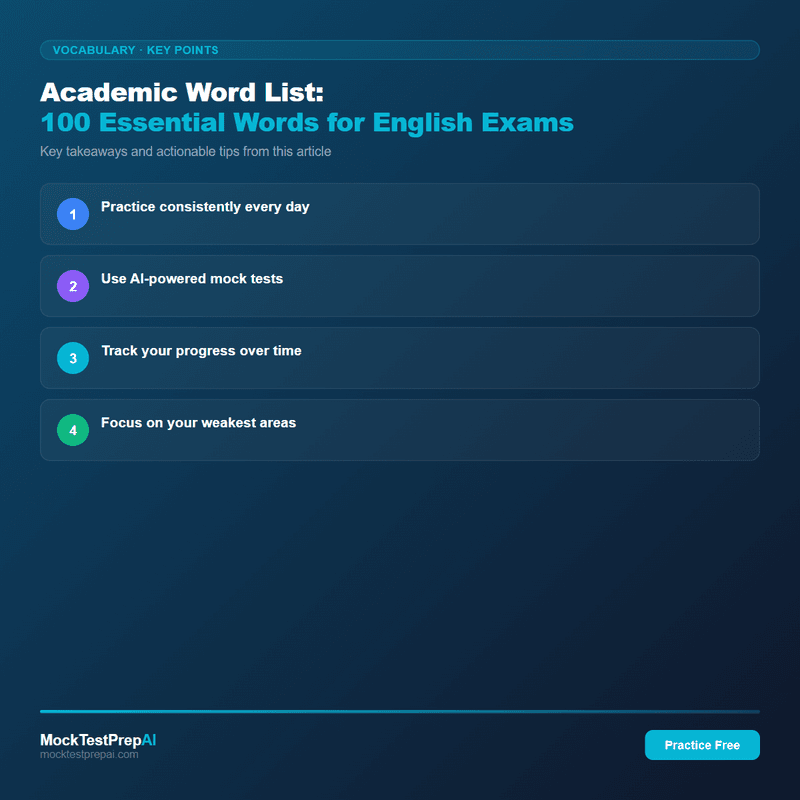 VOCABULARY · KEY POINTS

Academic Word List:
100 Essential Words for English Exams

Key takeaways and actionable tips from this article

1 Practice consistently every day

2 Use AI-powered mock tests

3 Track your progress over time

4 Focus on your weakest areas

MockTestPrepAI
mocktestprepai.com

Practice Free