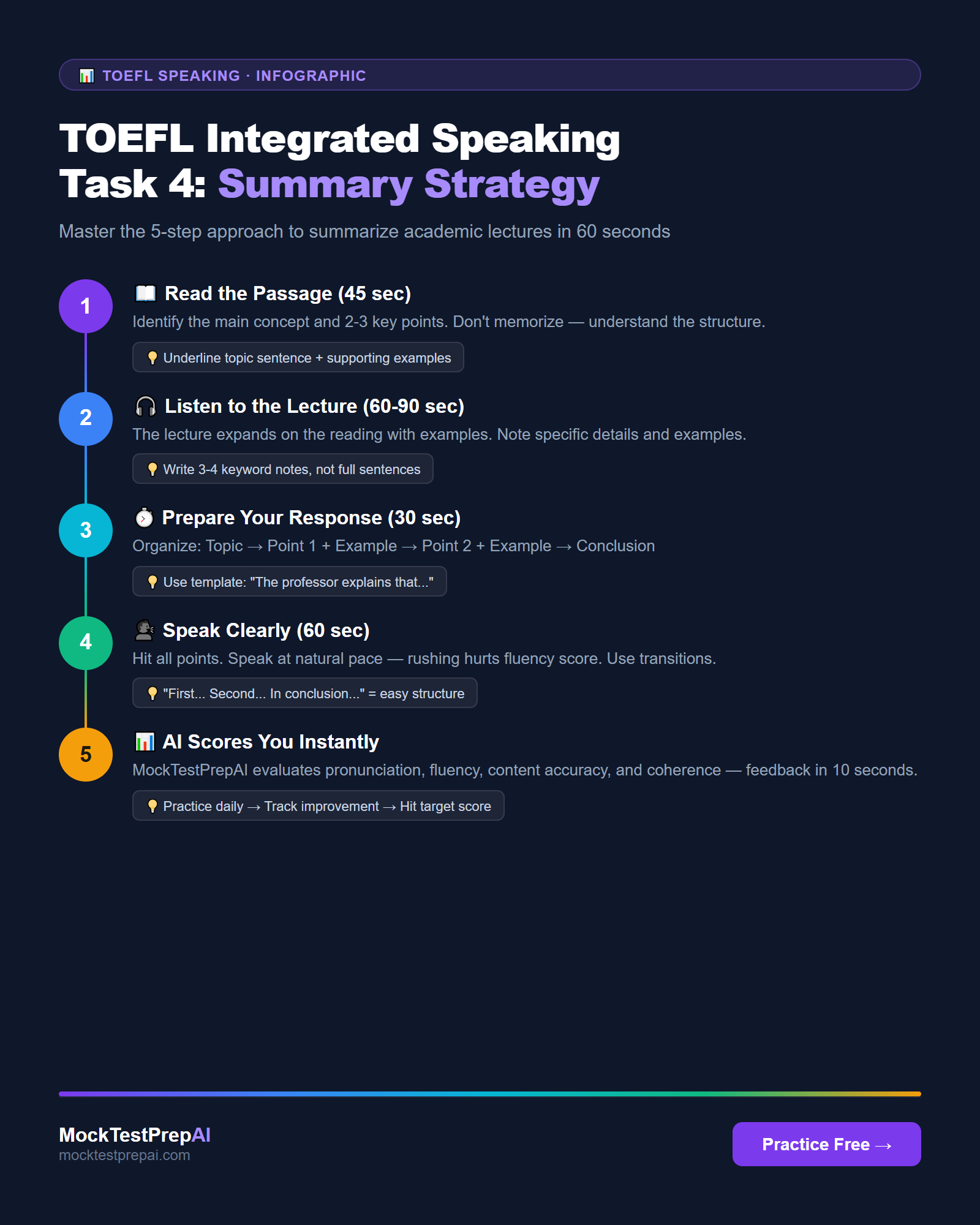 TOEFL SPEAKING · INFOGRAPHIC

TOEFL Integrated Speaking Task 4: Summary Strategy

Master the 5-step approach to summarize academic lectures in 60 seconds

1
Read the Passage (45 sec)
Identify the main concept and 2-3 key points. Don't memorize — understand the structure.
Underline topic sentence + supporting examples

2
Listen to the Lecture (60-90 sec)
The lecture expands on the reading with examples. Note specific details and examples.
Write 3-4 keyword notes, not full sentences

3
Prepare Your Response (30 sec)
Organize: Topic → Point 1 + Example → Point 2 + Example → Conclusion
Use template: "The professor explains that..."

4
Speak Clearly (60 sec)
Hit all points. Speak at natural pace — rushing hurts fluency score. Use transitions.
"First... Second... In conclusion..." = easy structure

5
AI Scores You Instantly
MockTestPrepAI evaluates pronunciation, fluency, content accuracy, and coherence — feedback in 10 seconds.
Practice daily → Track improvement → Hit target score

MockTestPrepAI
mocktestprepai.com

Practice Free →